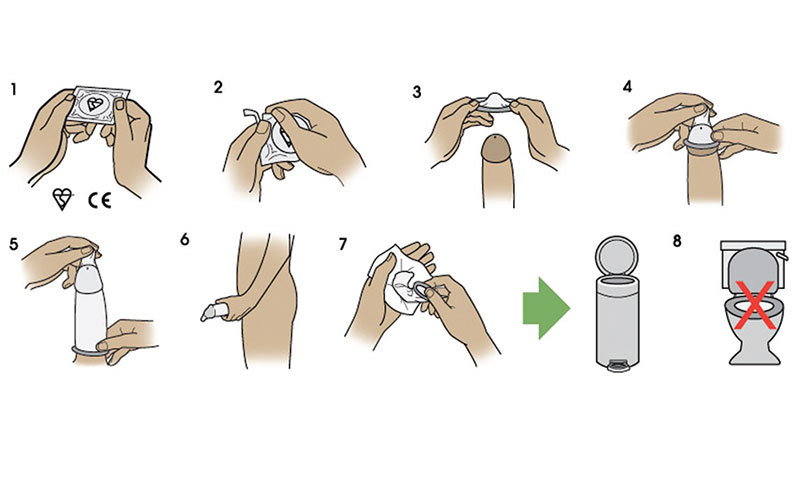 1

CE

2

3

4

5

6

7

8