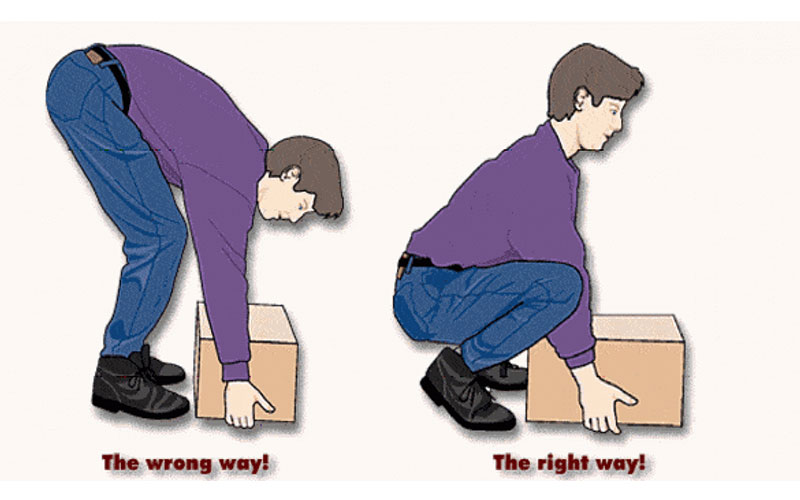 The wrong way!

The right way!