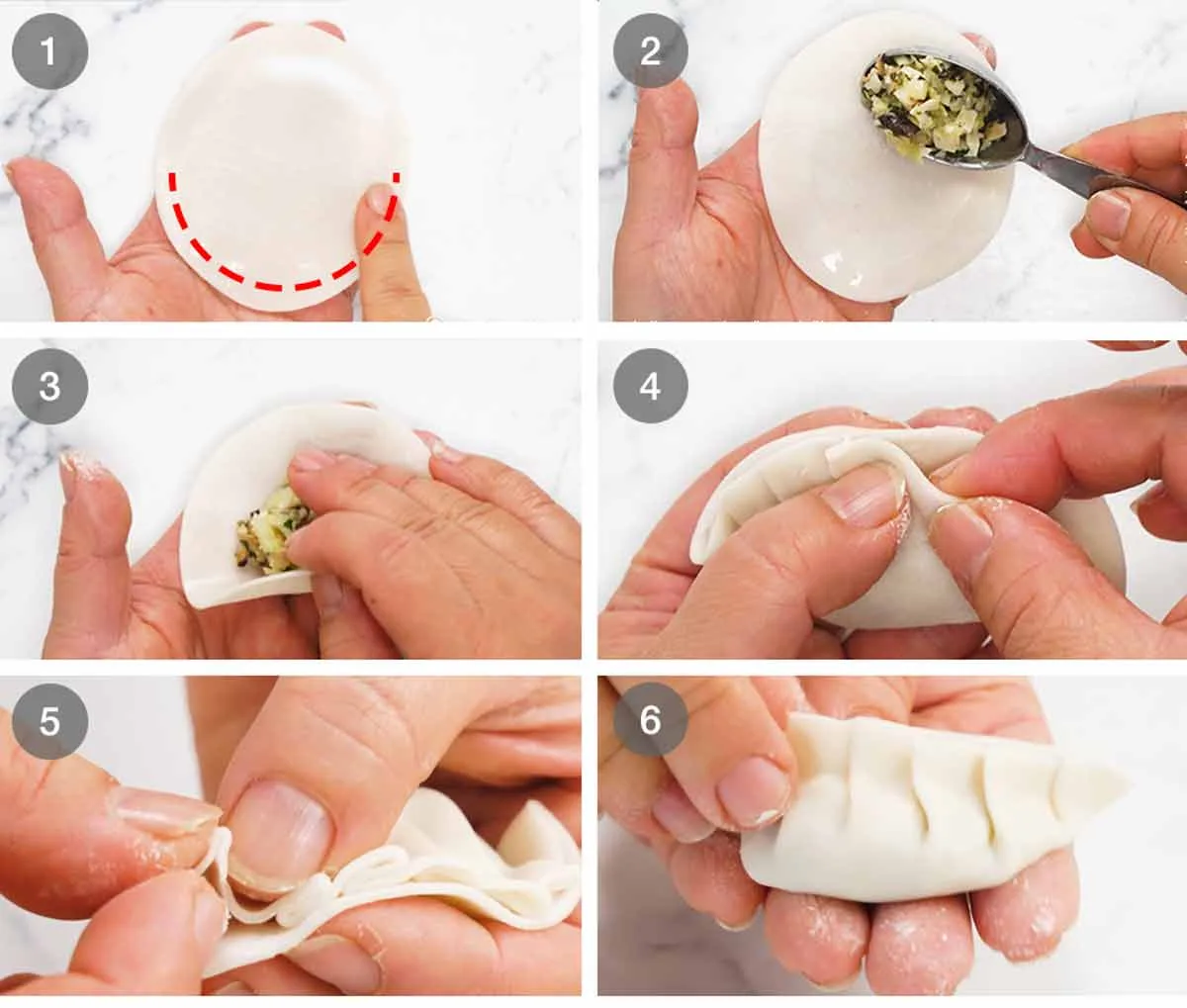 1

2

3

4

5

6